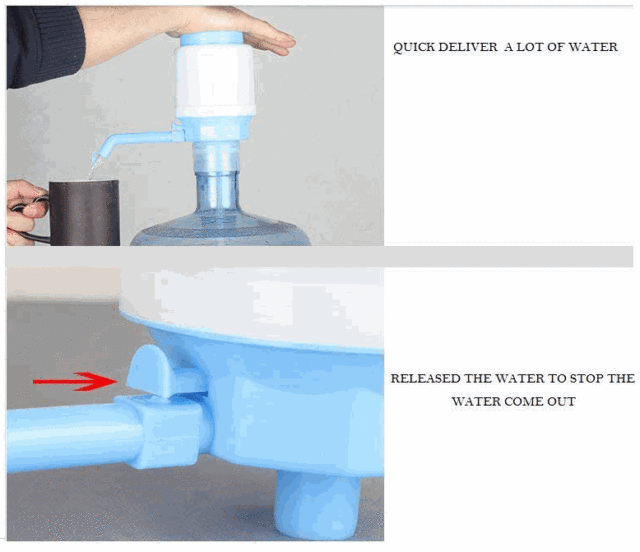 QUICK DELIVER  A LOT OF WATER

RELEASED THE WATER TO STOP THE WATER COME OUT